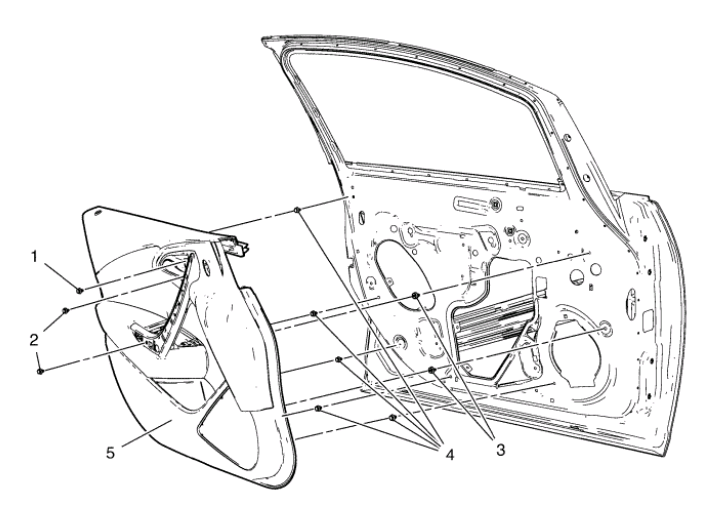 1
2
5
4
3